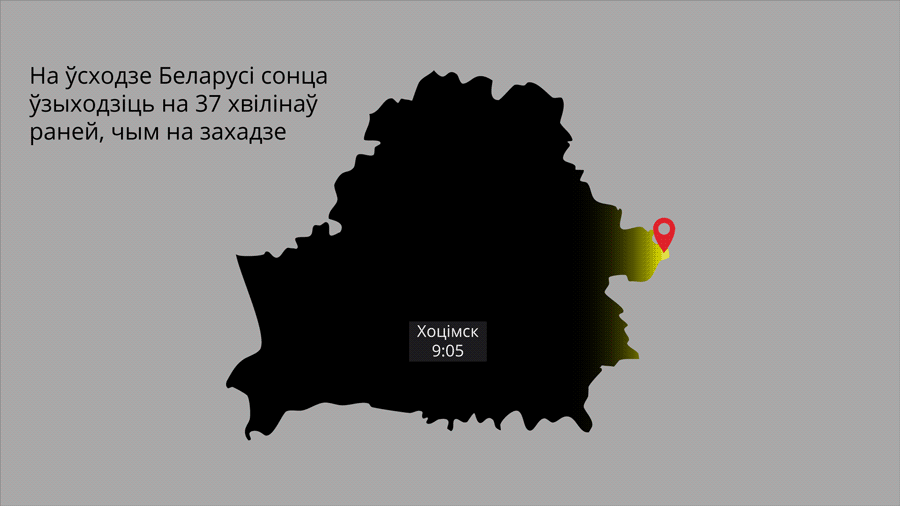 На ўсходзе Беларусі сонца ўзыходзіць на 37 хвілінаў раней, чым на захадзе

Хоцімск
9:05